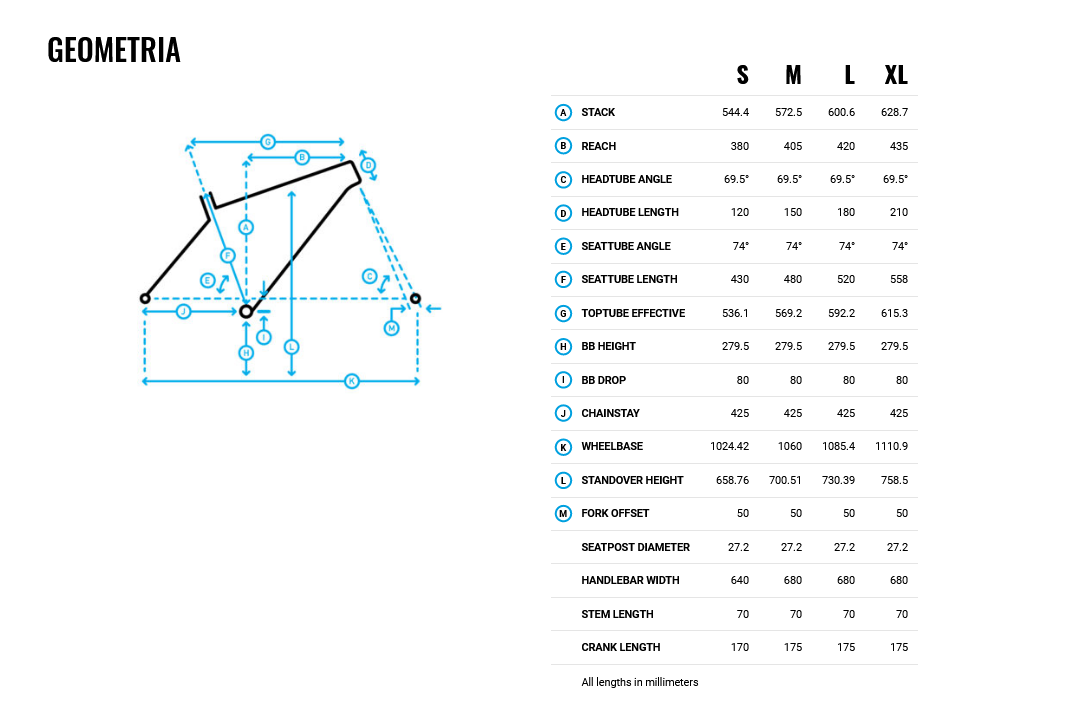 GEOMETRIA

G B D A F E C J I M H L K

| | | S | M | L | XL |
|---|---|---|---|---|---|
| A | STACK | 544.4 | 572.5 | 600.6 | 628.7 |
| B | REACH | 380 | 405 | 420 | 435 |
| C | HEADTUBE ANGLE | 69.5° | 69.5° | 69.5° | 69.5° |
| D | HEADTUBE LENGTH | 120 | 150 | 180 | 210 |
| E | SEATTUBE ANGLE | 74° | 74° | 74° | 74° |
| F | SEATTUBE LENGTH | 430 | 480 | 520 | 558 |
| G | TOPTUBE EFFECTIVE | 536.1 | 569.2 | 592.2 | 615.3 |
| H | BB HEIGHT | 279.5 | 279.5 | 279.5 | 279.5 |
| I | BB DROP | 80 | 80 | 80 | 80 |
| J | CHAINSTAY | 425 | 425 | 425 | 425 |
| K | WHEELBASE | 1024.42 | 1060 | 1085.4 | 1110.9 |
| L | STANDOVER HEIGHT | 658.76 | 700.51 | 730.39 | 758.5 |
| M | FORK OFFSET | 50 | 50 | 50 | 50 |
| | SEATPOST DIAMETER | 27.2 | 27.2 | 27.2 | 27.2 |
| | HANDLEBAR WIDTH | 640 | 680 | 680 | 680 |
| | STEM LENGTH | 70 | 70 | 70 | 70 |
| | CRANK LENGTH | 170 | 175 | 175 | 175 |

All lengths in millimeters